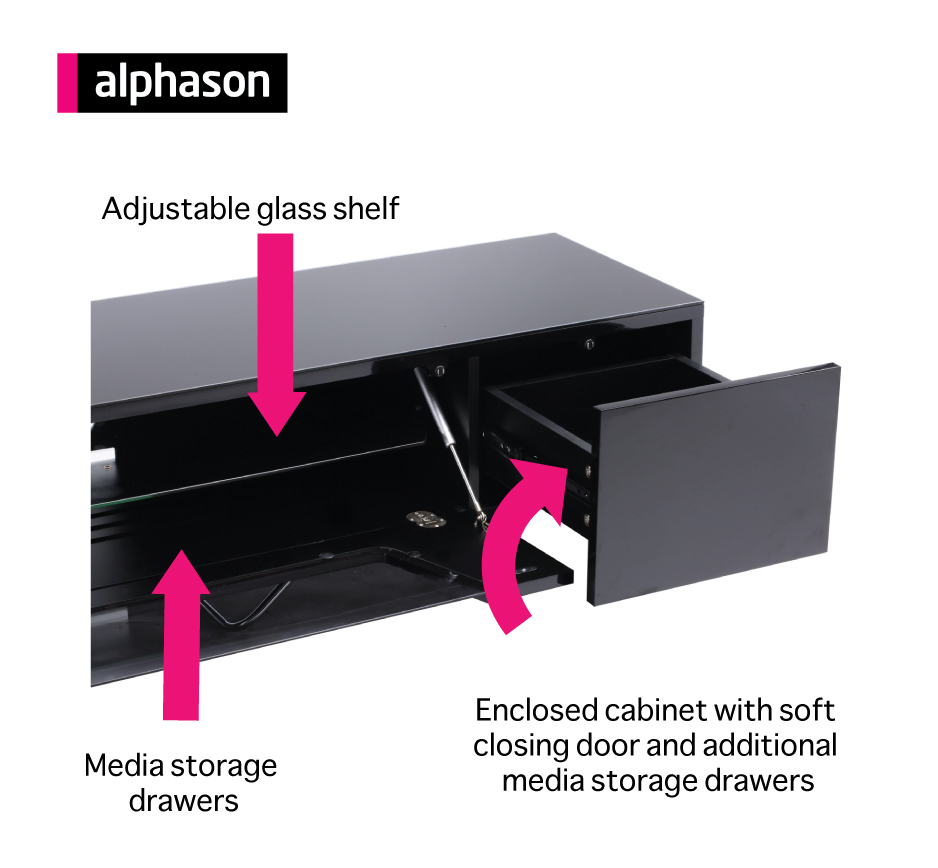 alphason

Adjustable glass shelf

Media storage drawers

Enclosed cabinet with soft closing door and additional media storage drawers