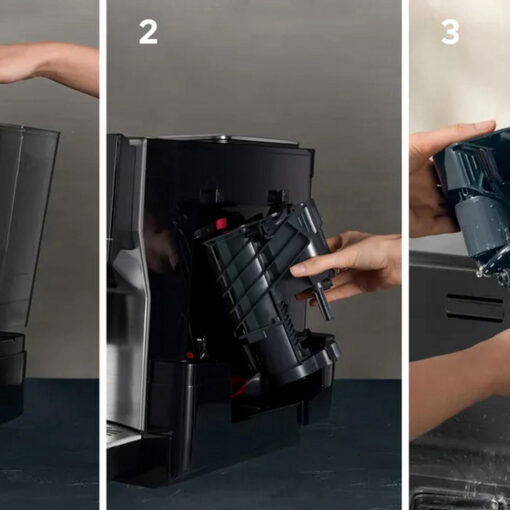 2

3